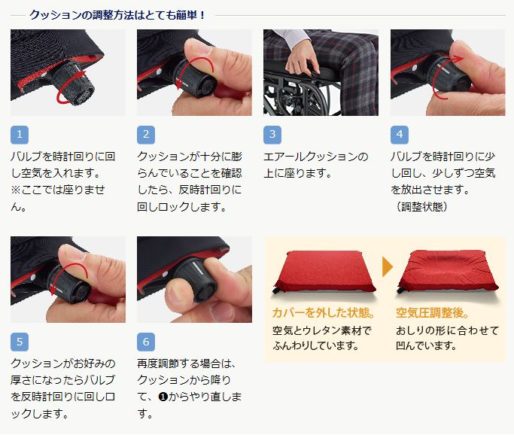 クッションの調整方法はとても簡単！

1
バルブを時計回りに回し空気を入れます。
※ここでは座りません。

2
クッションが十分に膨らんでいることを確認したら、反時計回りに回しロックします。

3
エアールクッションの上に座ります。

4
バルブを時計回りに少し回し、少しずつ空気を放出させます。
（調整状態）

5
クッションがお好みの厚さになったらバルブを反時計回りに回しロックします。

6
再度調節する場合は、クッションから降りて、❶からやり直します。

カバーを外した状態。
空気とウレタン素材でふんわりしています。

空気圧調整後。
おしりの形に合わせて凹んでいます。